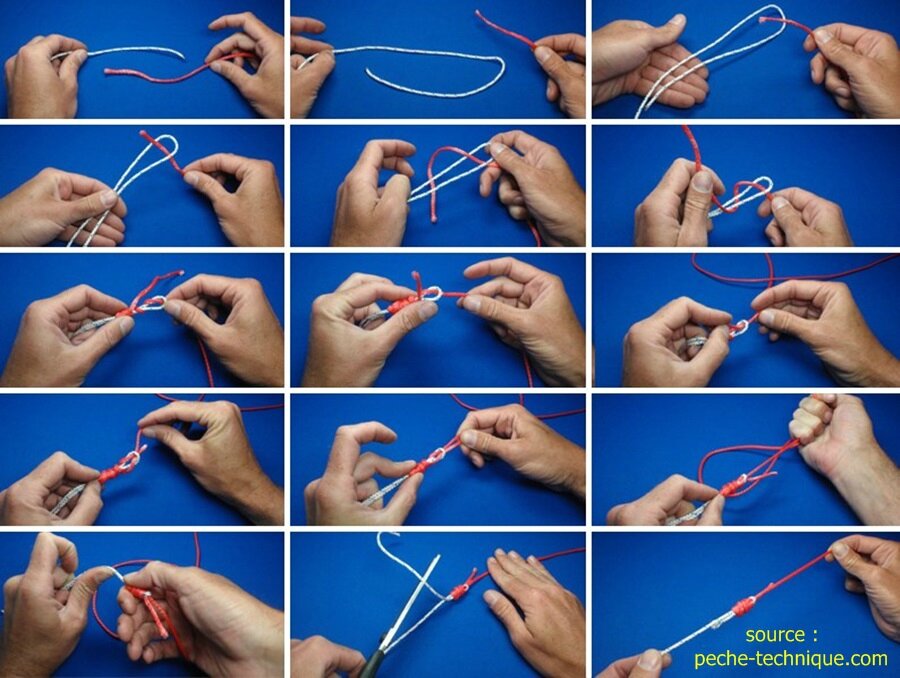 source :
peche-technique.com